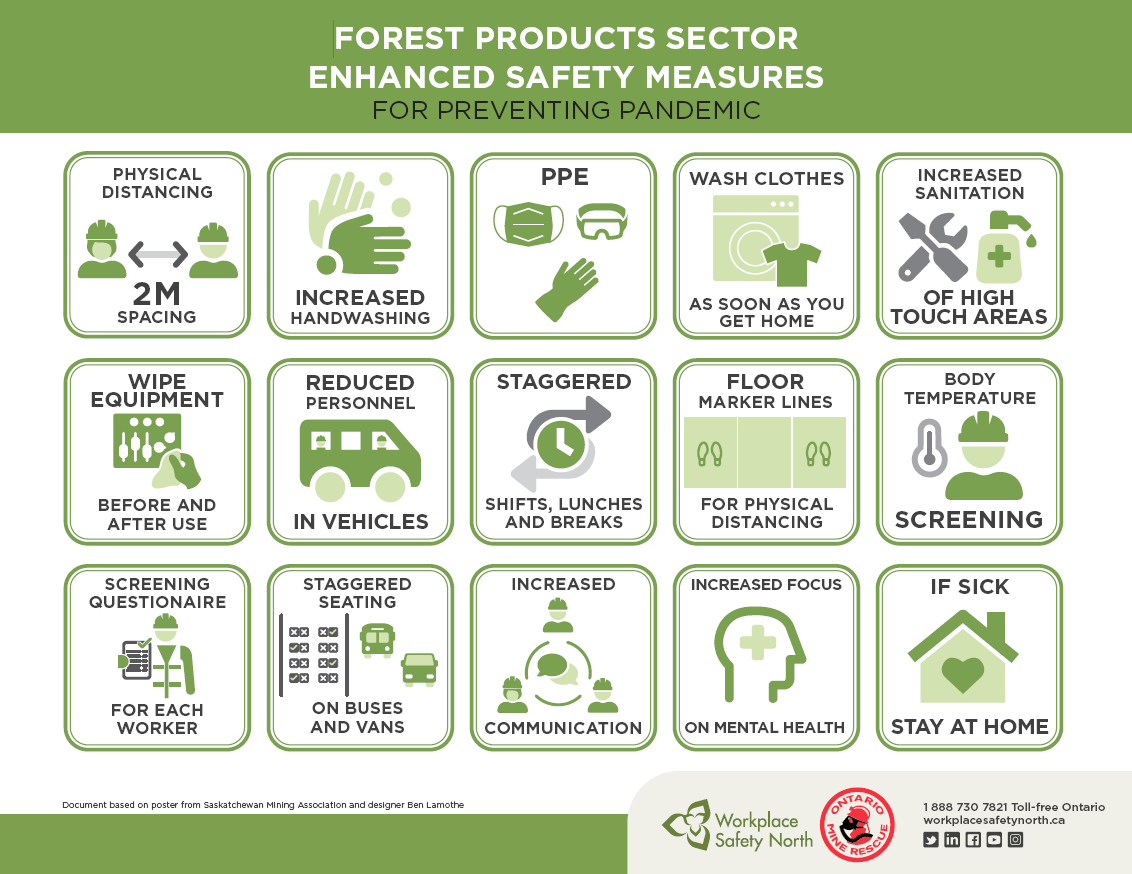 FOREST PRODUCTS SECTOR
ENHANCED SAFETY MEASURES
FOR PREVENTING PANDEMIC

PHYSICAL DISTANCING
2M
SPACING

INCREASED
HANDWASHING

PPE

WASH CLOTHES
AS SOON AS YOU GET HOME

INCREASED SANITATION
OF HIGH TOUCH AREAS

WIPE EQUIPMENT
BEFORE AND AFTER USE

REDUCED PERSONNEL
IN VEHICLES

STAGGERED
SHIFTS, LUNCHES AND BREAKS

FLOOR MARKER LINES
FOR PHYSICAL DISTANCING

BODY TEMPERATURE
SCREENING

SCREENING QUESTIONAIRE
FOR EACH WORKER

STAGGERED SEATING
ON BUSES AND VANS

INCREASED
COMMUNICATION

INCREASED FOCUS
ON MENTAL HEALTH

IF SICK
STAY AT HOME

Document based on poster from Saskatchewan Mining Association and designer Ben Lamothe

Workplace Safety North

ONTARIO MINE RESCUE

1 888 730 7821 Toll-free Ontario
workplacesafetynorth.ca